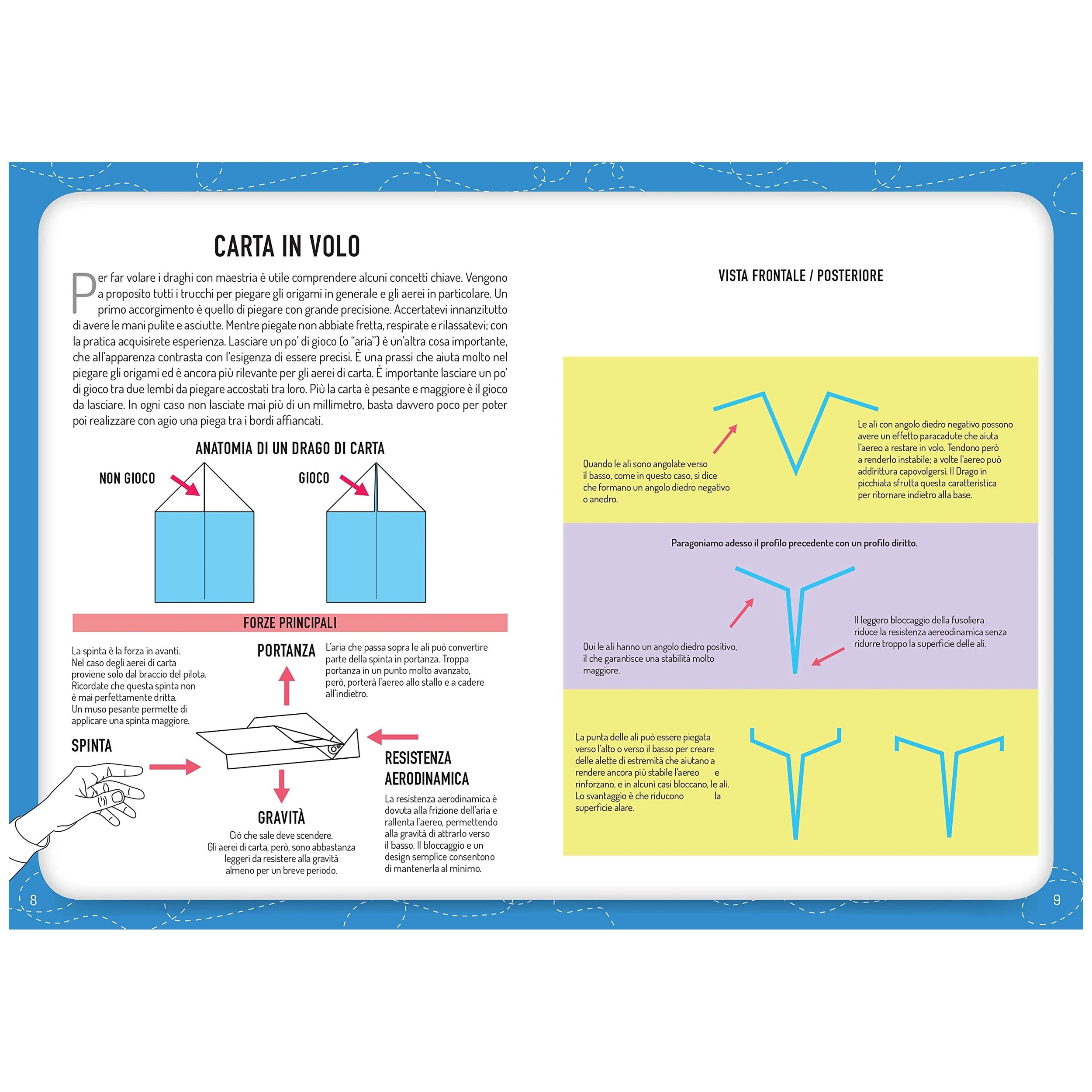 CARTA IN VOLO

Per far volare i draghi con maestria è utile comprendere alcuni concetti chiave. Vengono a proposito tutti i trucchi per piegare gli origami in generale e gli aerei in particolare. Un primo accorgimento è quello di piegare con grande precisione. Accertatevi innanzitutto di avere le mani pulite e asciutte. Mentre piegate non abbiate fretta, respirate e rilassatevi; con la pratica acquisirete esperienza. Lasciare un po' di gioco (o "aria") è un'altra cosa importante, che all'apparenza contrasta con l'esigenza di essere precisi. È una prassi che aiuta molto nel piegare gli origami ed è ancora più rilevante per gli aerei di carta. È importante lasciare un po' di gioco tra due lembi da piegare accostati tra loro. Più la carta è pesante e maggiore è il gioco da lasciare. In ogni caso non lasciate mai più di un millimetro, basta davvero poco per poter poi realizzare con agio una piega tra i bordi affiancati.

ANATOMIA DI UN DRAGO DI CARTA

NON GIOCO

GIOCO

FORZE PRINCIPALI

La spinta è la forza in avanti. Nel caso degli aerei di carta proviene solo dal braccio del pilota. Ricordate che questa spinta non è mai perfettamente dritta. Un muso pesante permette di applicare una spinta maggiore.

SPINTA

PORTANZA

L'aria che passa sopra le ali può convertire parte della spinta in portanza. Troppa portanza in un punto molto avanzato, però, porterà l'aereo allo stallo e a cadere all'indietro.

RESISTENZA AERODINAMICA

La resistenza aerodinamica è dovuta alla frizione dell'aria e rallenta l'aereo, permettendo alla gravità di attrarlo verso il basso. Il bloccaggio e un design semplice consentono di mantenerla al minimo.

GRAVITÀ

Ciò che sale deve scendere. Gli aerei di carta, però, sono abbastanza leggeri da resistere alla gravità almeno per un breve periodo.

8

VISTA FRONTALE / POSTERIORE

Quando le ali sono angolate verso il basso, come in questo caso, si dice che formano un angolo diedro negativo o anedro.

Le ali con angolo diedro negativo possono avere un effetto paracadute che aiuta l'aereo a restare in volo. Tendono però a renderlo instabile; a volte l'aereo può addirittura capovolgersi. Il Drago in picchiata sfrutta questa caratteristica per ritornare indietro alla base.

Paragoniamo adesso il profilo precedente con un profilo diritto.

Qui le ali hanno un angolo diedro positivo, il che garantisce una stabilità molto maggiore.

Il leggero bloccaggio della fusoliera riduce la resistenza aereodinamica senza ridurre troppo la superficie delle ali.

La punta delle ali può essere piegata verso l'alto o verso il basso per creare delle alette di estremità che aiutano a rendere ancora più stabile l'aereo e rinforzano, e in alcuni casi bloccano, le ali. Lo svantaggio è che riducono la superficie alare.

9